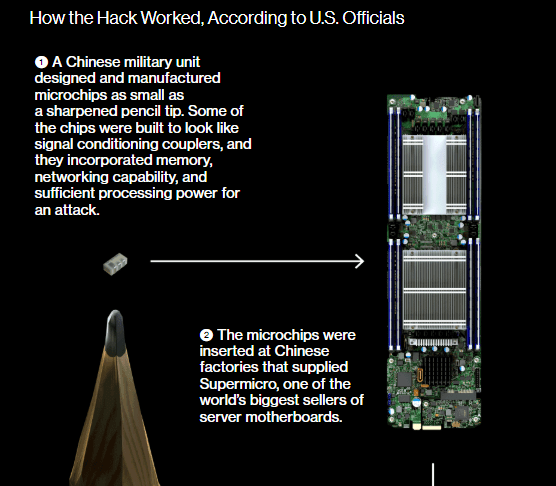 How the Hack Worked, According to U.S. Officials

❶ A Chinese military unit designed and manufactured microchips as small as a sharpened pencil tip. Some of the chips were built to look like signal conditioning couplers, and they incorporated memory, networking capability, and sufficient processing power for an attack.

❷ The microchips were inserted at Chinese factories that supplied Supermicro, one of the world's biggest sellers of server motherboards.